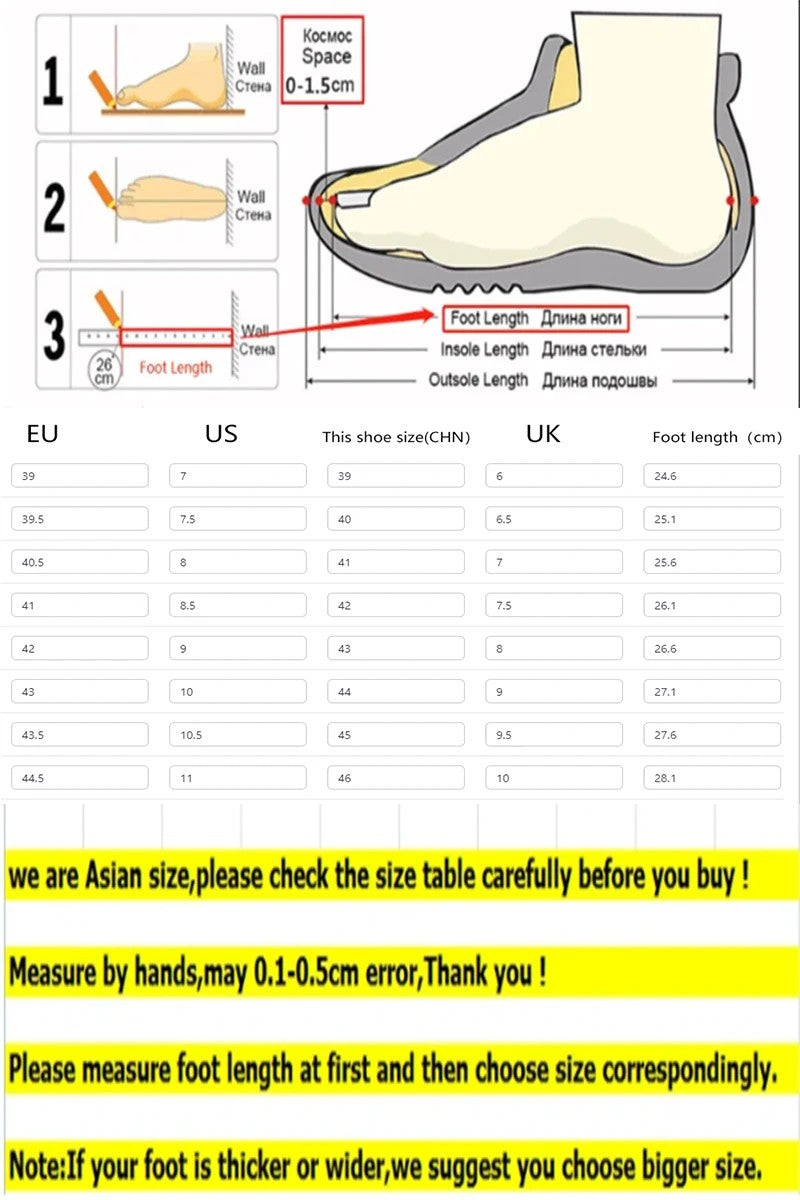 1
Wall
Стена

2
Wall
Стена

3
Wall
Стена
26 cm
Foot Length

Космос
Space
0-1.5cm

Foot Length Длина ноги
Insole Length Длина стельки
Outsole Length Длина подошвы

| EU | US | This shoe size(CHN) | UK | Foot length (cm) |
|---|---|---|---|---|
| 39 | 7 | 39 | 6 | 24.6 |
| 39.5 | 7.5 | 40 | 6.5 | 25.1 |
| 40.5 | 8 | 41 | 7 | 25.6 |
| 41 | 8.5 | 42 | 7.5 | 26.1 |
| 42 | 9 | 43 | 8 | 26.6 |
| 43 | 10 | 44 | 9 | 27.1 |
| 43.5 | 10.5 | 45 | 9.5 | 27.6 |
| 44.5 | 11 | 46 | 10 | 28.1 |

we are Asian size,please check the size table carefully before you buy !

Measure by hands,may 0.1-0.5cm error,Thank you !

Please measure foot length at first and then choose size correspondingly.

Note:If your foot is thicker or wider,we suggest you choose bigger size.